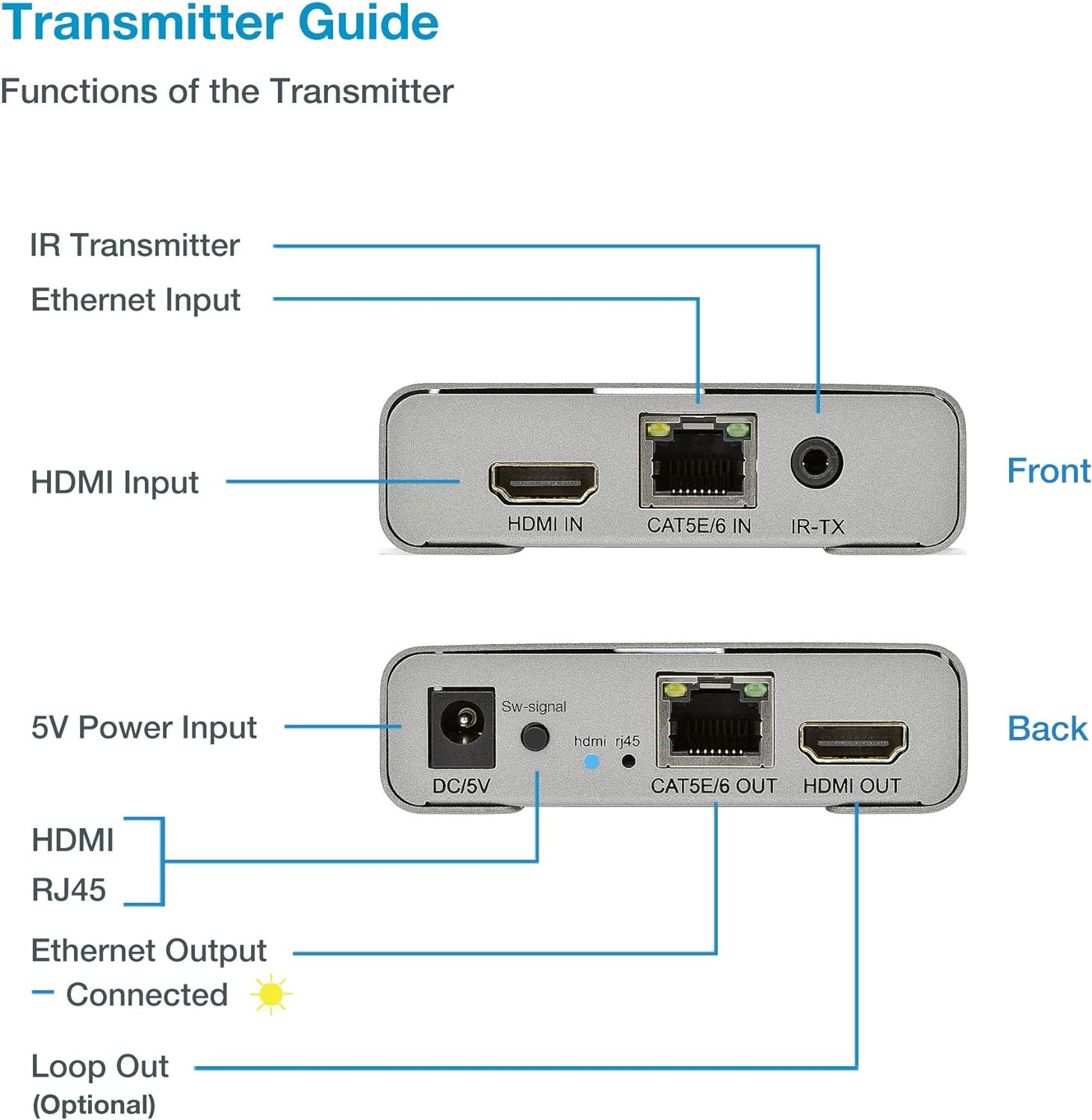 Transmitter Guide

Functions of the Transmitter

IR Transmitter

Ethernet Input

HDMI Input

HDMI IN

CAT5E/6 IN

IR-TX

Front

5V Power Input

Sw-signal

hdmi

rj45

DC/5V

CAT5E/6 OUT

HDMI OUT

Back

HDMI

RJ45

Ethernet Output

– Connected

Loop Out
(Optional)