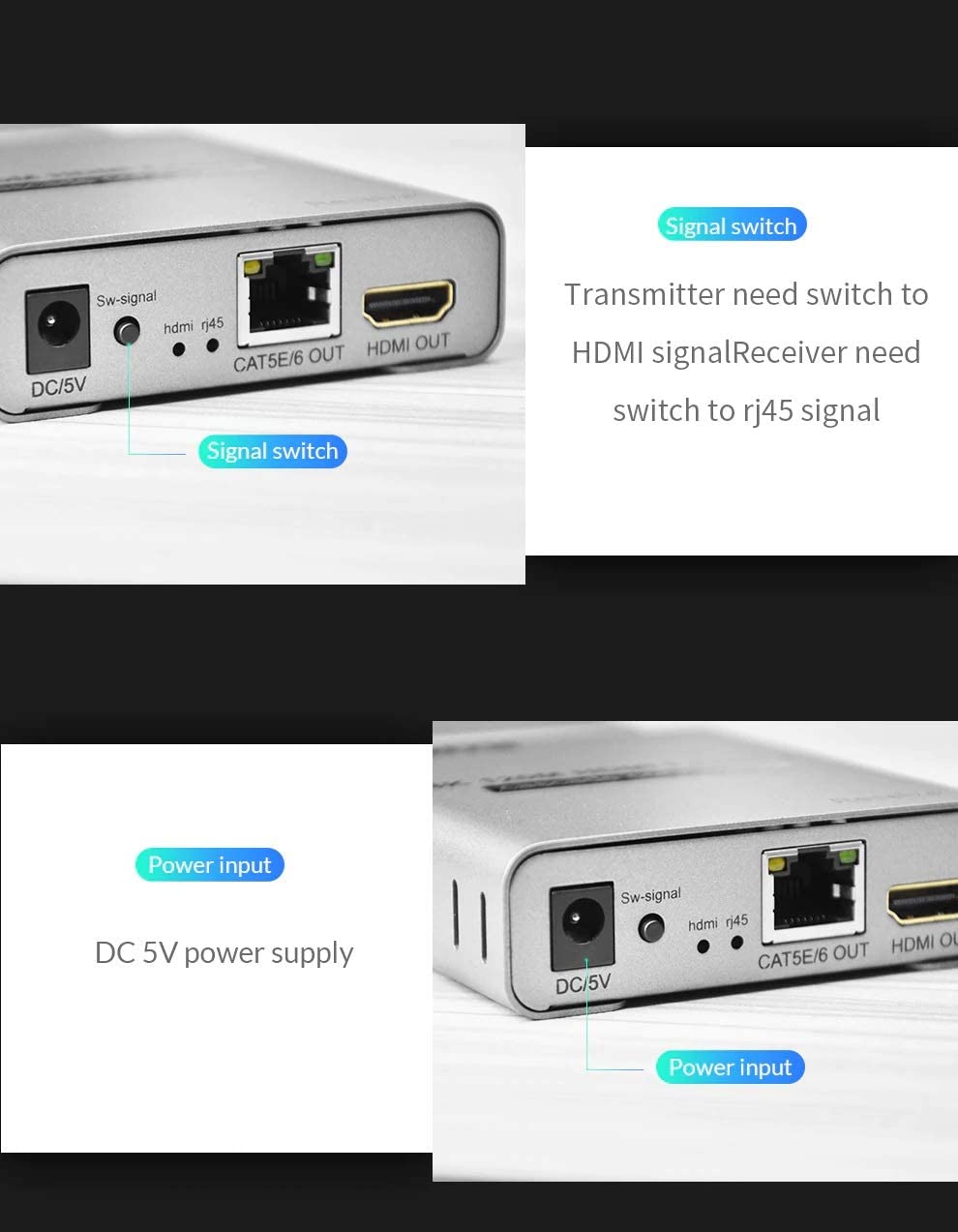 Sw-signal

hdmi rj45

DC/5V

CAT5E/6 OUT

HDMI OUT

Signal switch

Signal switch

Transmitter need switch to HDMI signalReceiver need switch to rj45 signal

Power input

DC 5V power supply

Sw-signal

hdmi rj45

DC/5V

CAT5E/6 OUT

HDMI OU

Power input